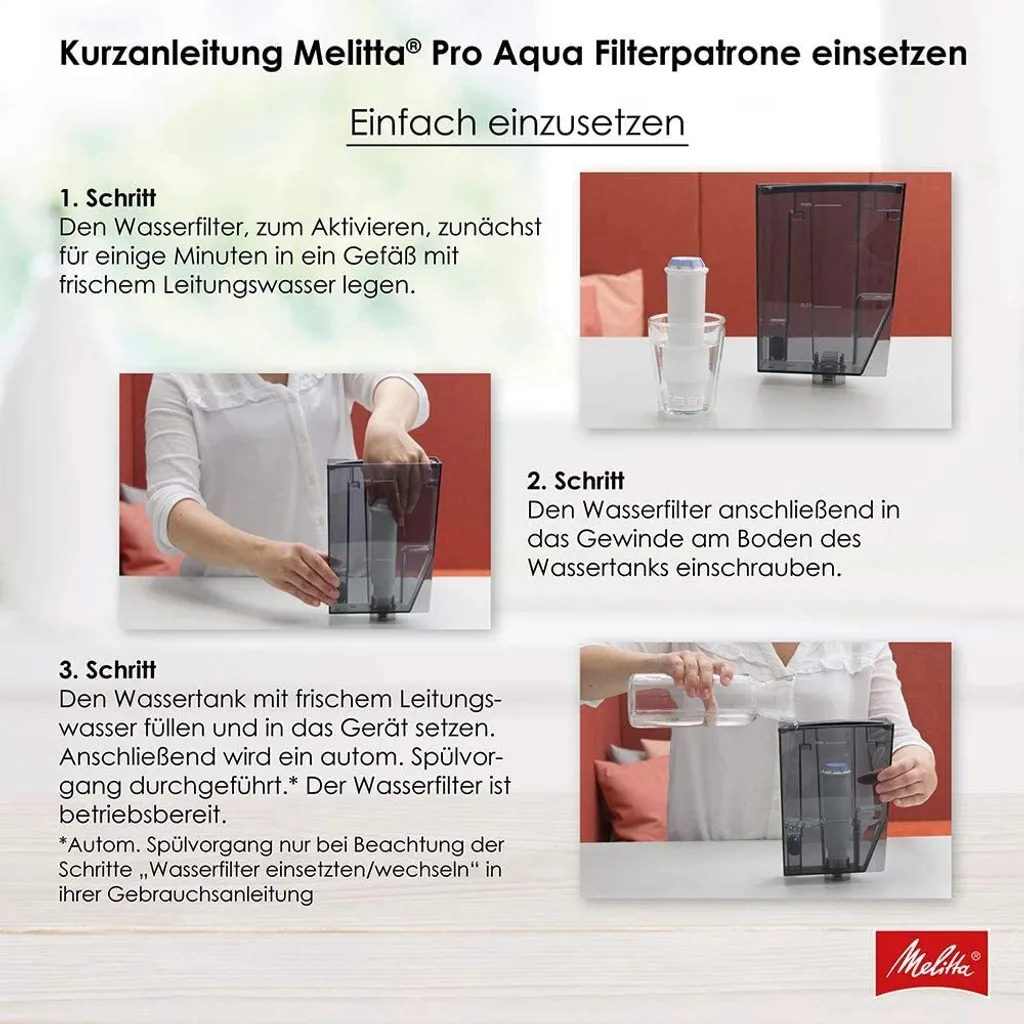 Kurzanleitung Melitta® Pro Aqua Filterpatrone einsetzen

Einfach einzusetzen

1. Schritt
Den Wasserfilter, zum Aktivieren, zunächst für einige Minuten in ein Gefäß mit frischem Leitungswasser legen.

2. Schritt
Den Wasserfilter anschließend in das Gewinde am Boden des Wassertanks einschrauben.

3. Schritt
Den Wassertank mit frischem Leitungswasser füllen und in das Gerät setzen. Anschließend wird ein autom. Spülvorgang durchgeführt.* Der Wasserfilter ist betriebsbereit.
*Autom. Spülvorgang nur bei Beachtung der Schritte „Wasserfilter einsetzten/wechseln“ in ihrer Gebrauchsanleitung

Melitta®